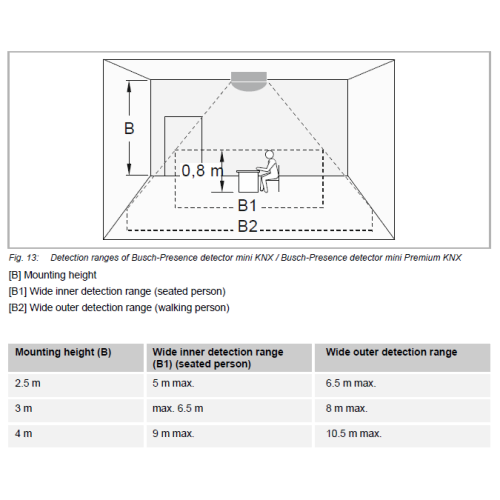 B

0,8 m

B1

B2

Fig. 13: Detection ranges of Busch-Presence detector mini KNX / Busch-Presence detector mini Premium KNX

[B] Mounting height

[B1] Wide inner detection range (seated person)

[B2] Wide outer detection range (walking person)

| Mounting height (B) | Wide inner detection range (B1) (seated person) | Wide outer detection range |
|---|---|---|
| 2.5 m | 5 m max. | 6.5 m max. |
| 3 m | max. 6.5 m | 8 m max. |
| 4 m | 9 m max. | 10.5 m max. |